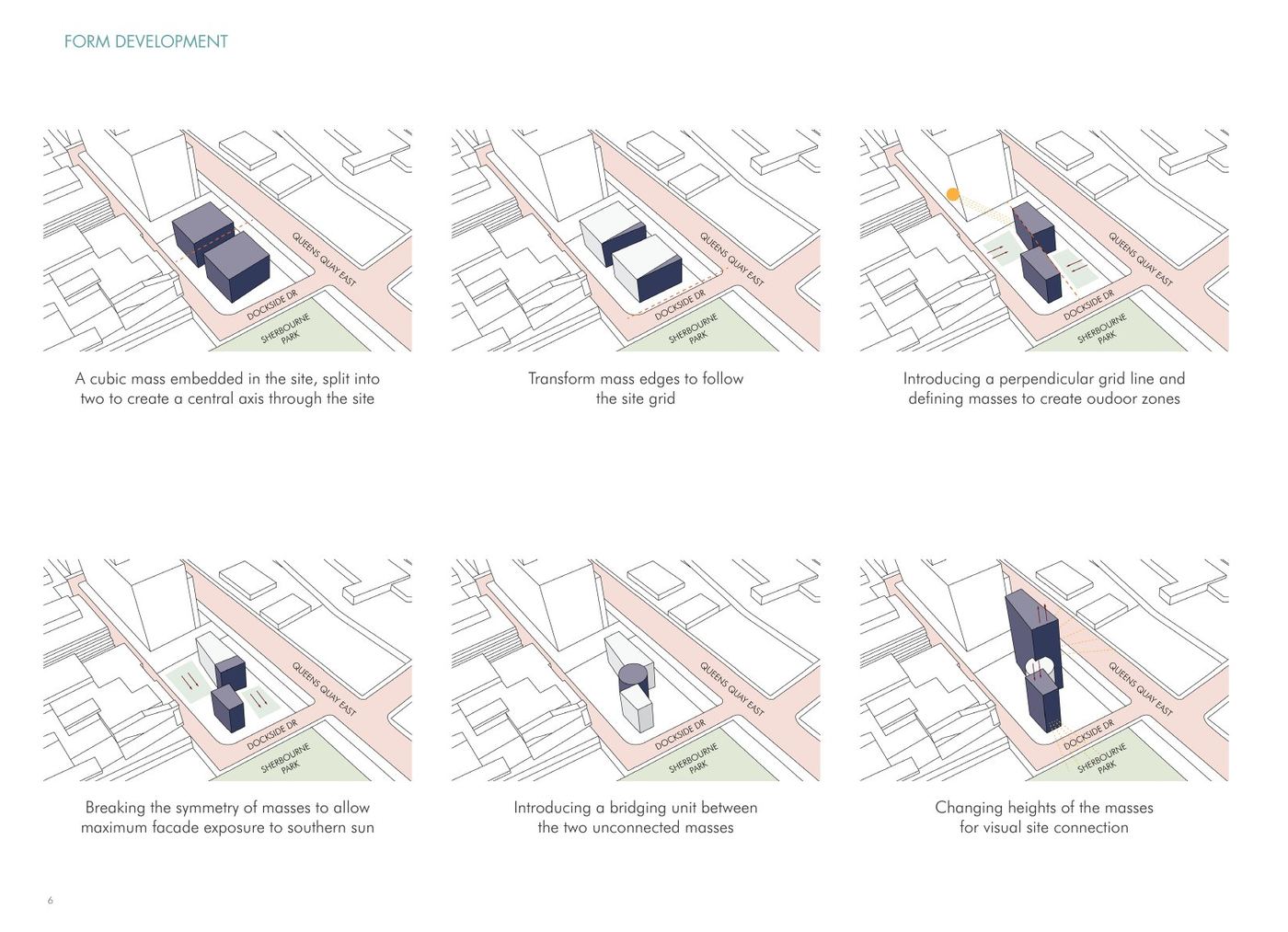 FORM DEVELOPMENT

QUEENS QUAY EAST
DOCKSIDE DR
SHERBOURNE PARK

A cubic mass embedded in the site, split into two to create a central axis through the site

QUEENS QUAY EAST
DOCKSIDE DR
SHERBOURNE PARK

Transform mass edges to follow the site grid

QUEENS QUAY EAST
DOCKSIDE DR
SHERBOURNE PARK

Introducing a perpendicular grid line and defining masses to create oudoor zones

QUEENS QUAY EAST
DOCKSIDE DR
SHERBOURNE PARK

Breaking the symmetry of masses to allow maximum facade exposure to southern sun

QUEENS QUAY EAST
DOCKSIDE DR
SHERBOURNE PARK

Introducing a bridging unit between the two unconnected masses

QUEENS QUAY EAST
DOCKSIDE DR
SHERBOURNE PARK

Changing heights of the masses for visual site connection

6